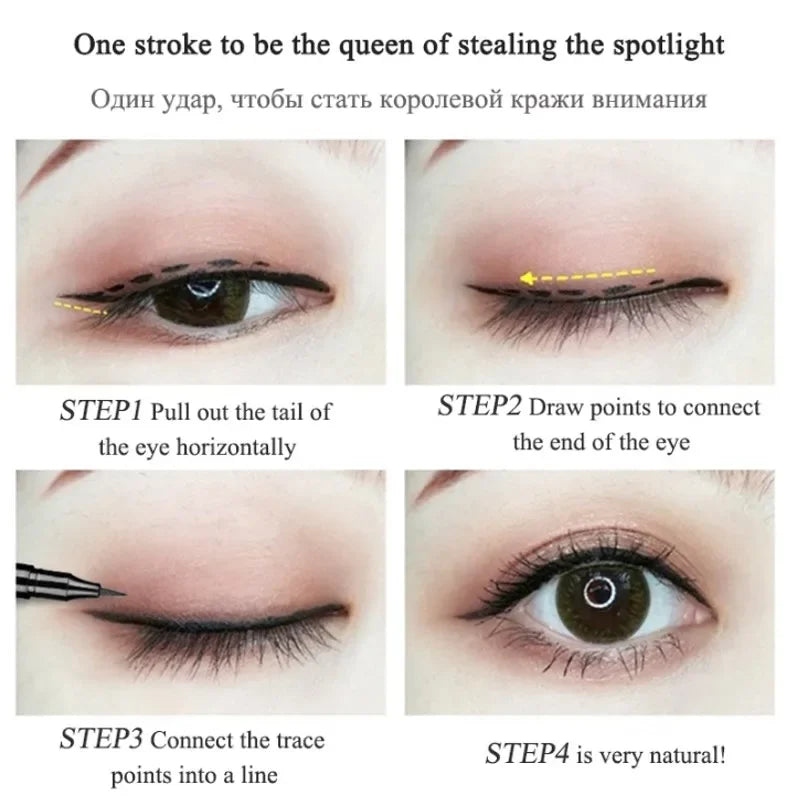 One stroke to be the queen of stealing the spotlight

Один удар, чтобы стать королевой кражи внимания

STEP1 Pull out the tail of the eye horizontally

STEP2 Draw points to connect the end of the eye

STEP3 Connect the trace points into a line

STEP4 is very natural!