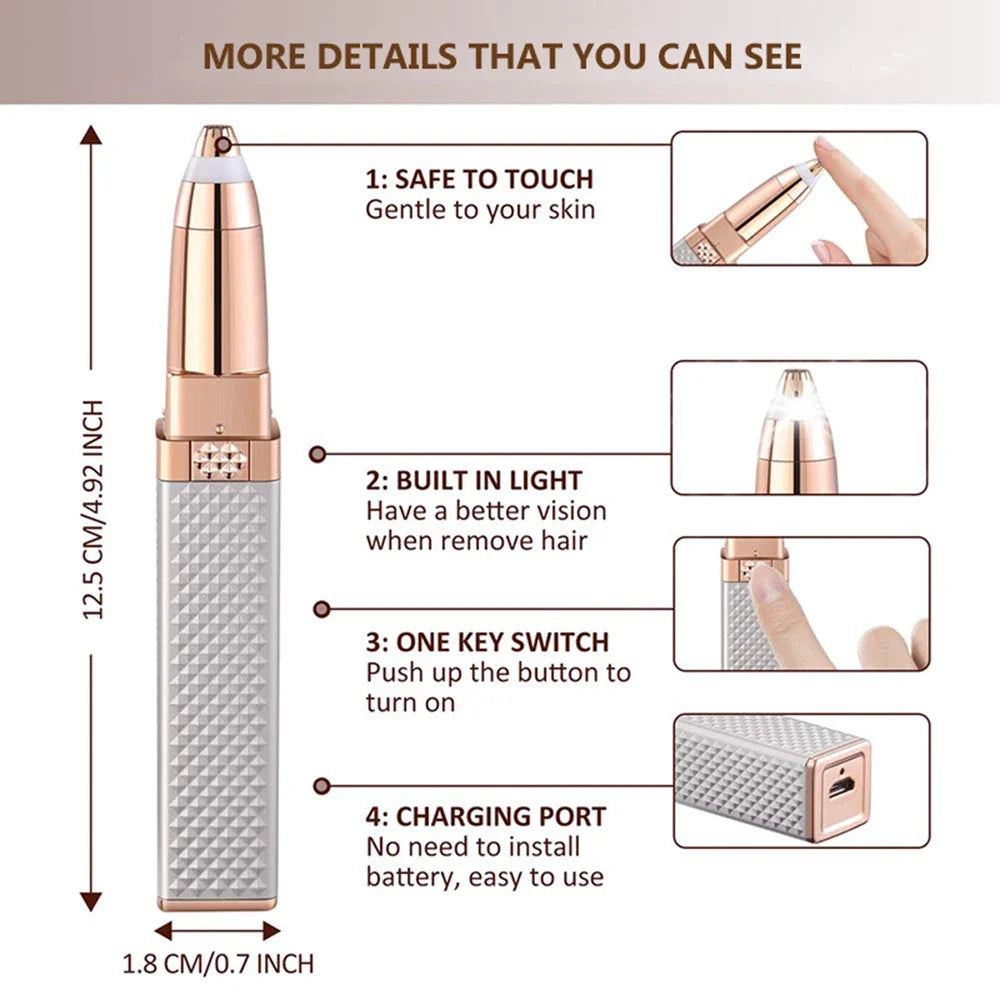 MORE DETAILS THAT YOU CAN SEE

12.5 CM/4.92 INCH

1: SAFE TO TOUCH
Gentle to your skin

2: BUILT IN LIGHT
Have a better vision when remove hair

3: ONE KEY SWITCH
Push up the button to turn on

4: CHARGING PORT
No need to install battery, easy to use

1.8 CM/0.7 INCH